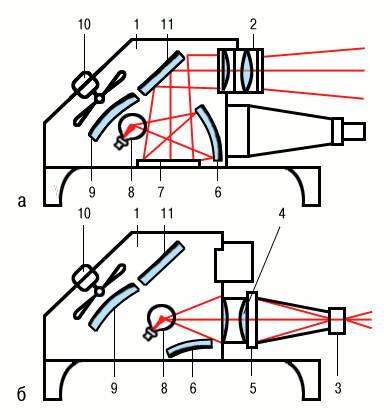 10
1
11
2
9
8
7
6
а
10
1
11
4
9
8
6
5
3
б