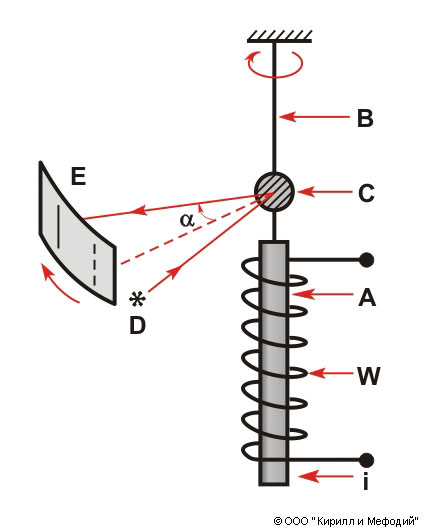 B
E
C
$\alpha$
A
D
W
i
© ООО "Кирилл и Мефодий"