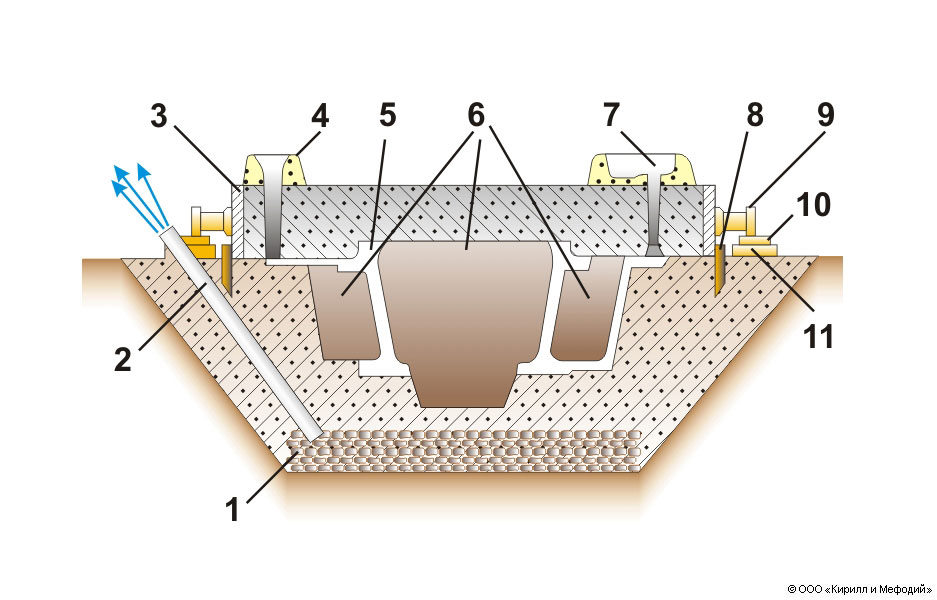 3
4
5
6
7
8
9
10
2
11
1
© ООО «Кирилл и Мефодий»