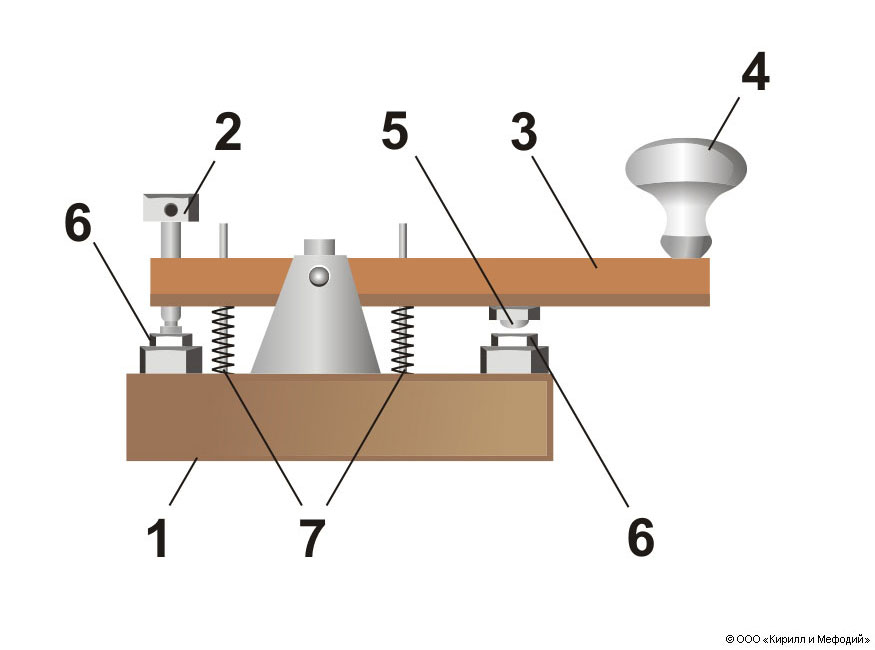 4
2
5
3
6
1
7
6
© ООО «Кирилл и Мефодий»