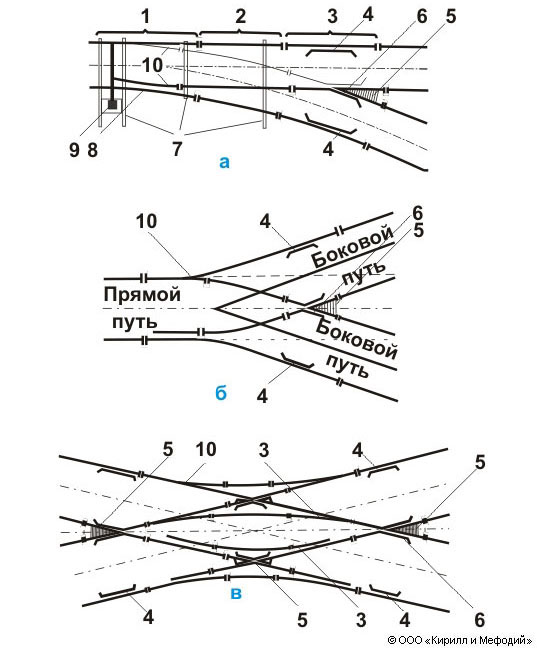 1 2 3 4 6 5
10
9 8 7 4
а

10 4 6 5
Боковой путь
Прямой путь
Боковой путь
4
б

5 10 3 4 5
4 5 3 4 6
в

© ООО «Кирилл и Мефодий»