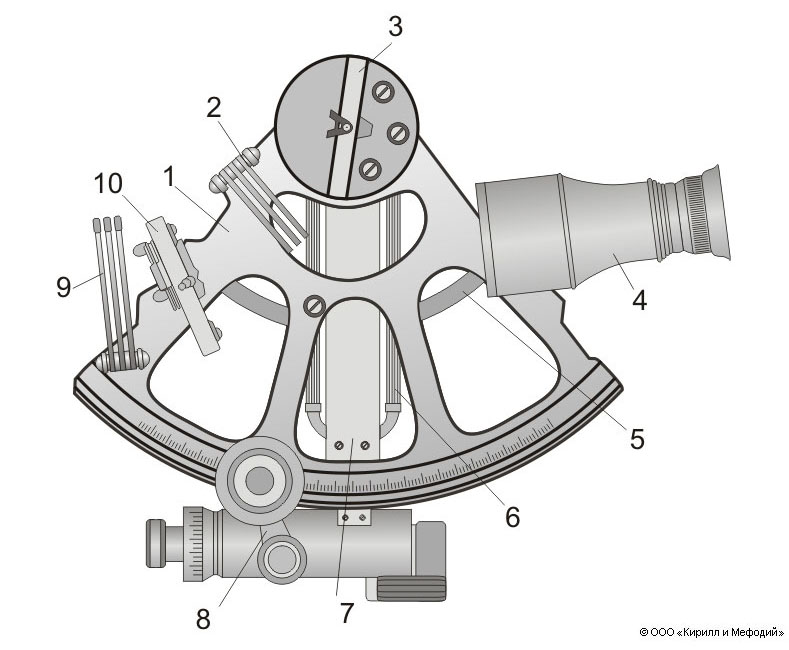 3
2
10
1
9
4
5
6
8
7
© ООО «Кирилл и Мефодий»