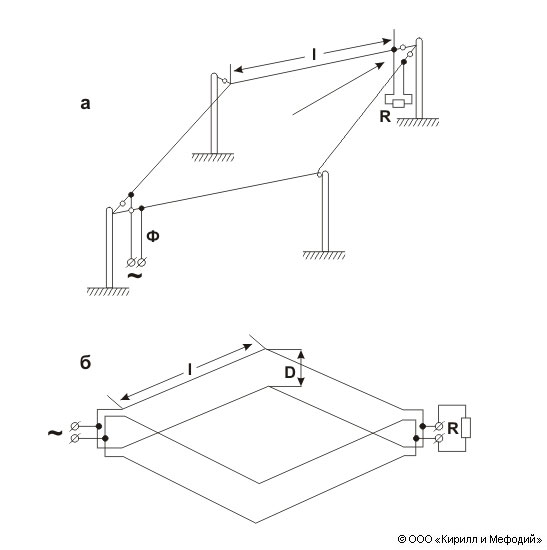 а

l

R

Ф

~

б

l

D

~

R

© ООО «Кирилл и Мефодий»