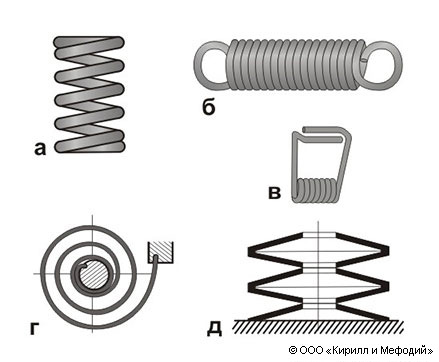 а

б

в

г

д

© ООО «Кирилл и Мефодий»