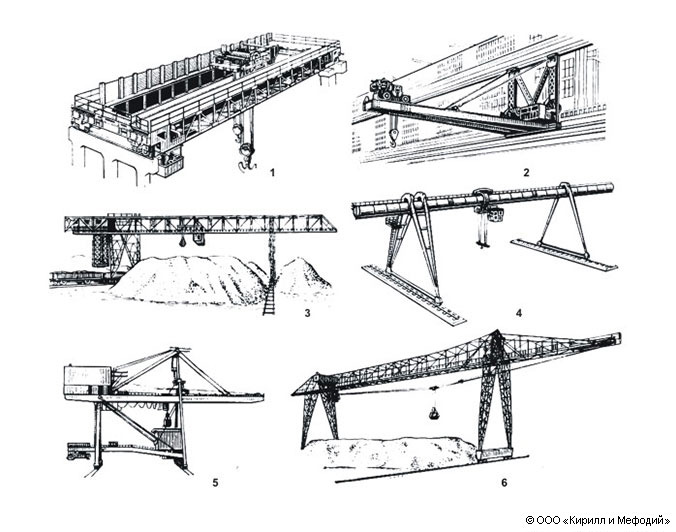 1

2

3

4

5

6

© ООО «Кирилл и Мефодий»