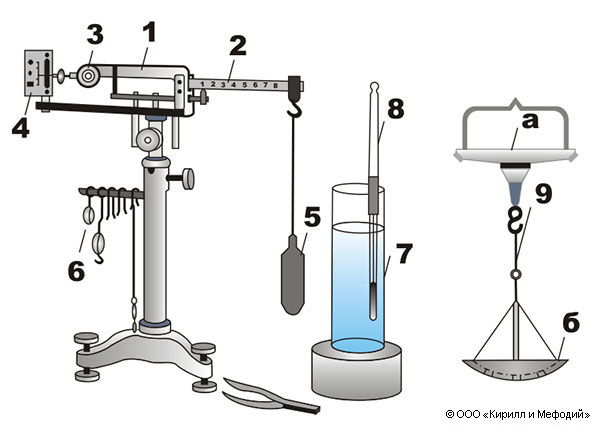 3 1 2
1 2 3 4 5 6 7 8
4
8
а
9
5
6
7
б
© ООО «Кирилл и Мефодий»