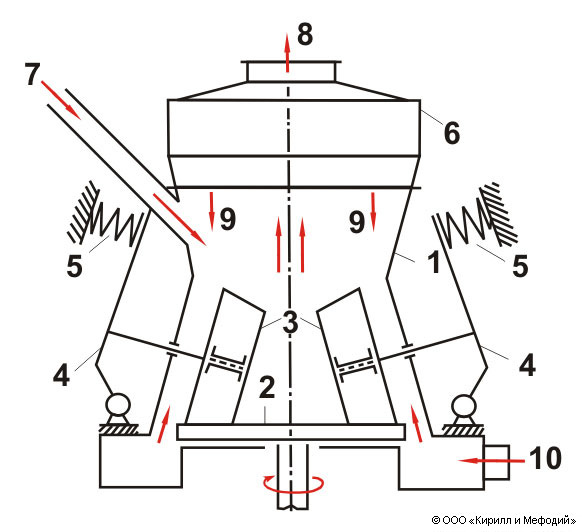 8
7
6
9
9
5
1
5
3
4
4
2
10
© ООО «Кирилл и Мефодий»