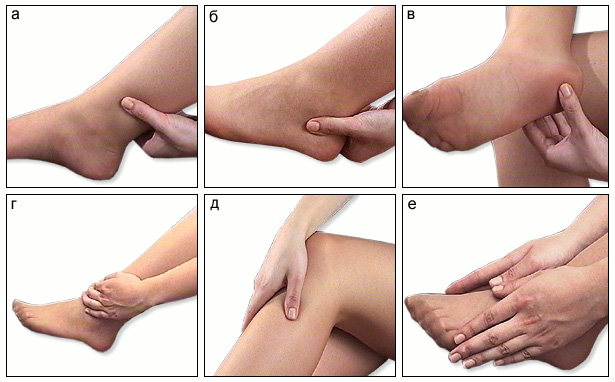 а
б
в
г
д
е