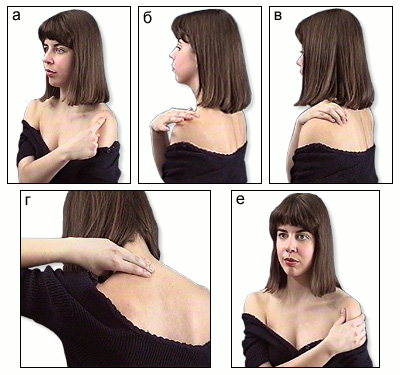 а

б

в

г

е