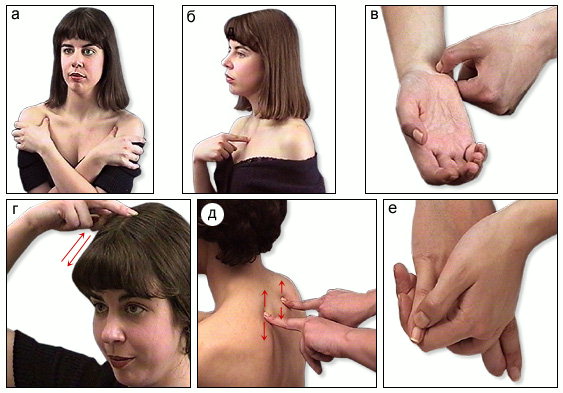 а
б
в
г
д
е