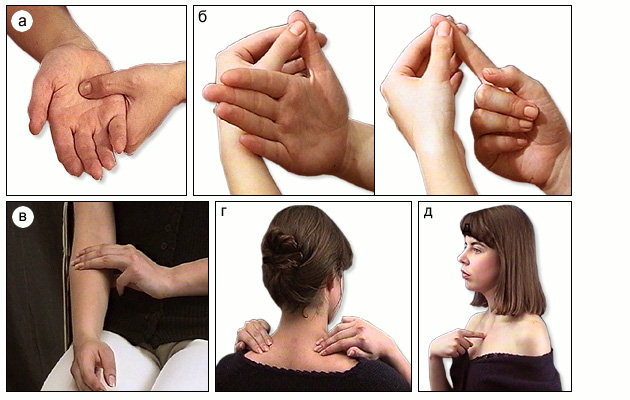 а

б

в

г

д