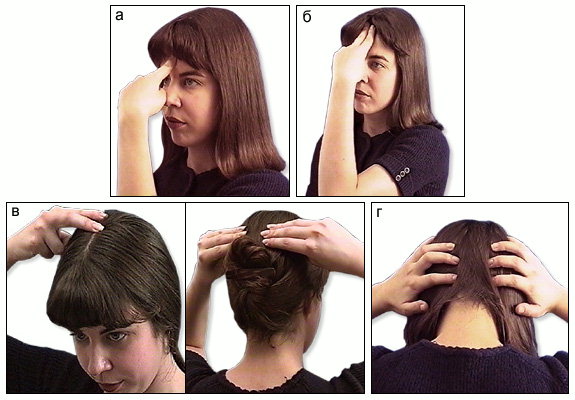 а
б
в
г