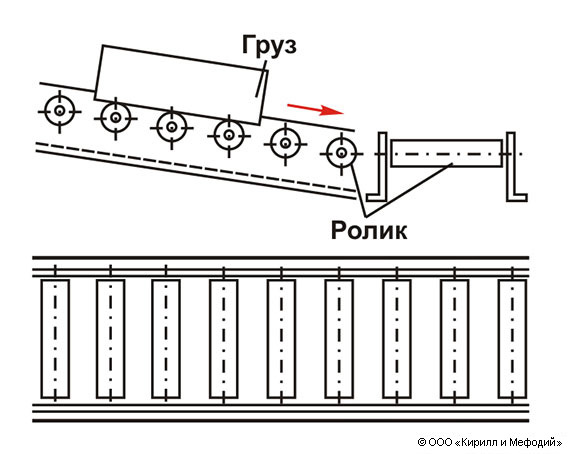 Груз

Ролик

© ООО «Кирилл и Мефодий»