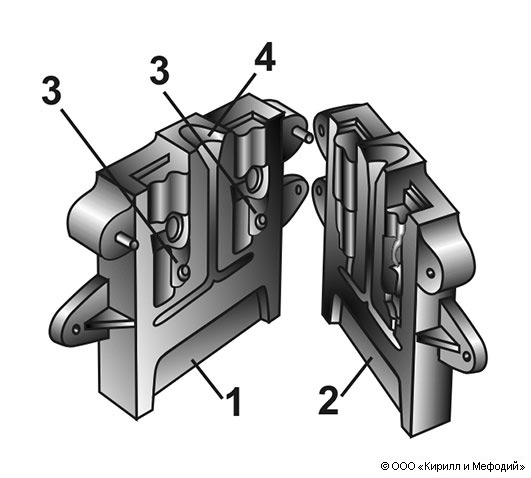 3
3
4
1
2
© ООО «Кирилл и Мефодий»