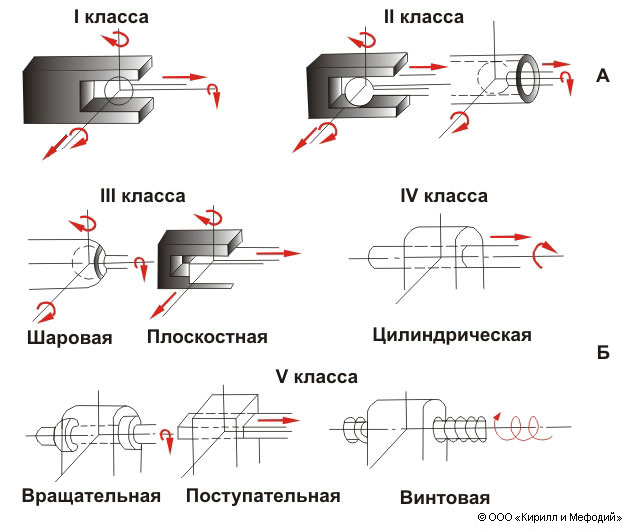 I класса

II класса

А

III класса

IV класса

Шаровая

Плоскостная

Цилиндрическая

Б

V класса

Вращательная

Поступательная

Винтовая

© ООО «Кирилл и Мефодий»