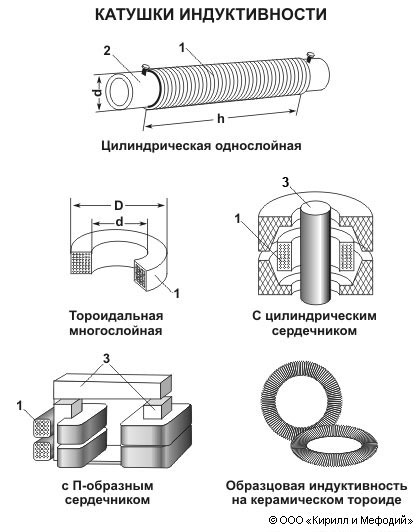 КАТУШКИ ИНДУКТИВНОСТИ

2
1
d
h

Цилиндрическая однослойная

D
d
1

Тороидальная многослойная

3
1

С цилиндрическим сердечником

3
1

с П-образным сердечником

Образцовая индуктивность на керамическом тороиде

© ООО «Кирилл и Мефодий»