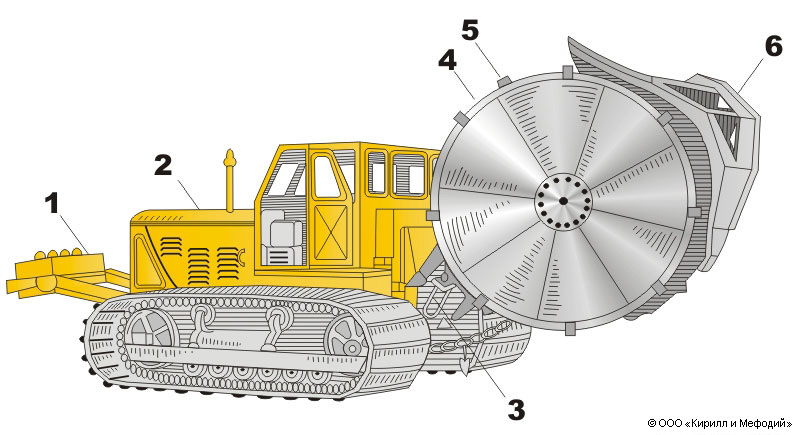 5
4
6
2
1
3
© ООО «Кирилл и Мефодий»