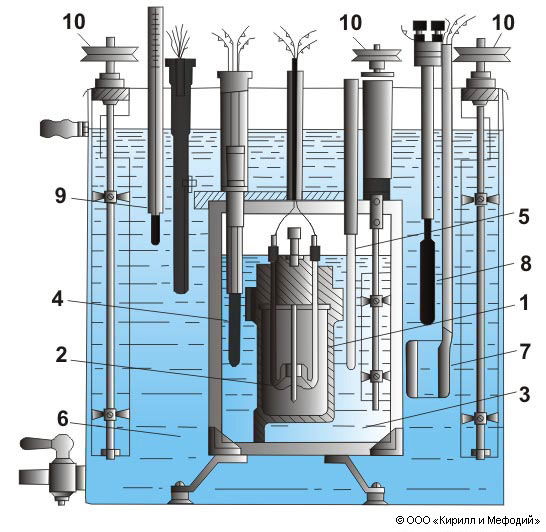 10
10
10
9
5
8
4
1
2
7
3
6
© ООО «Кирилл и Мефодий»