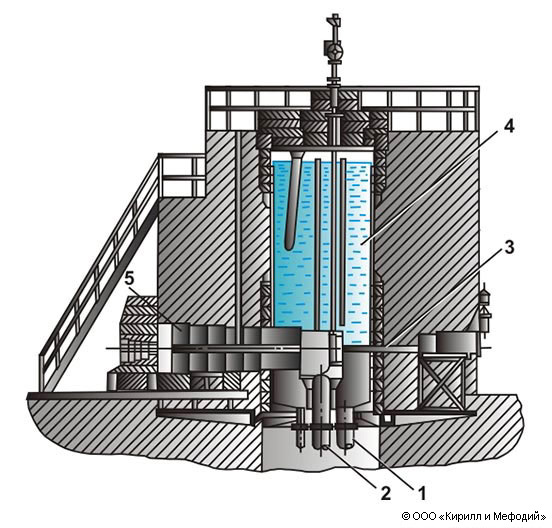 4
3
5
2
1
© ООО «Кирилл и Мефодий»