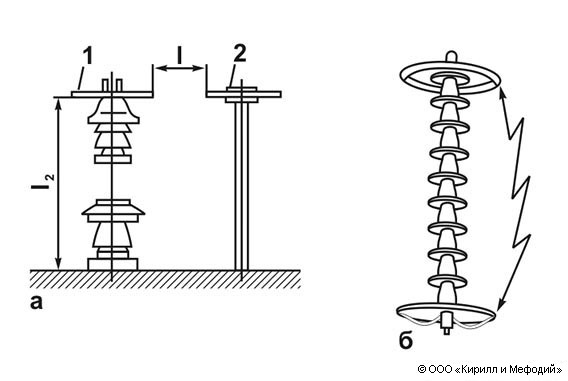 1
l
2
$l_2$
а
б
© ООО «Кирилл и Мефодий»