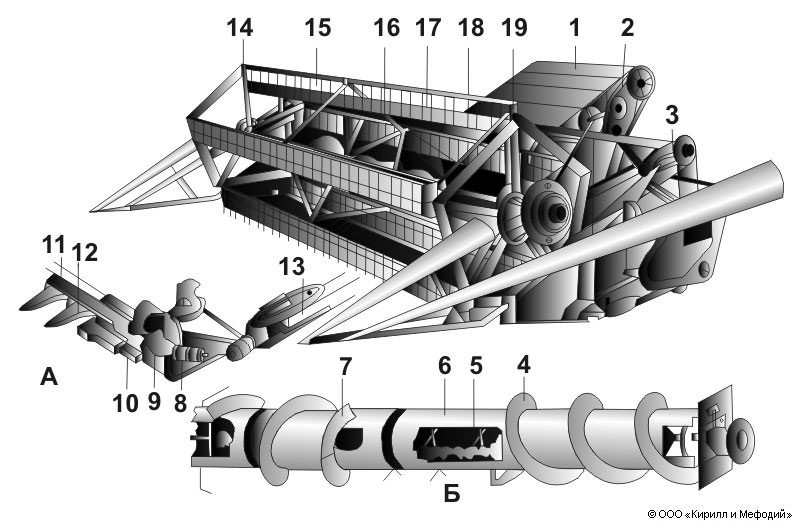 14 15 16 17 18 19 1 2

3

11 12

13

А

10 9 8

7 6 5 4

Б

© ООО «Кирилл и Мефодий»