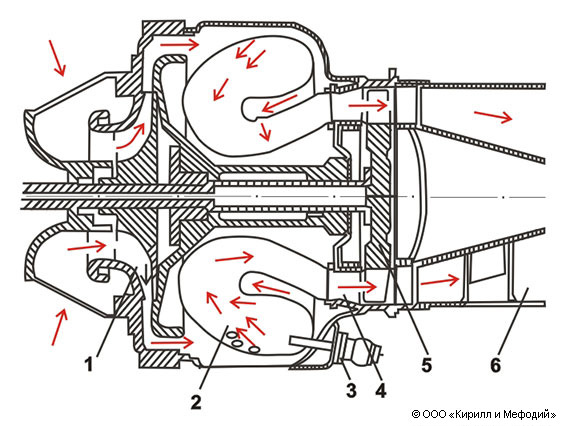 1
2
3
4
5
6
© ООО «Кирилл и Мефодий»