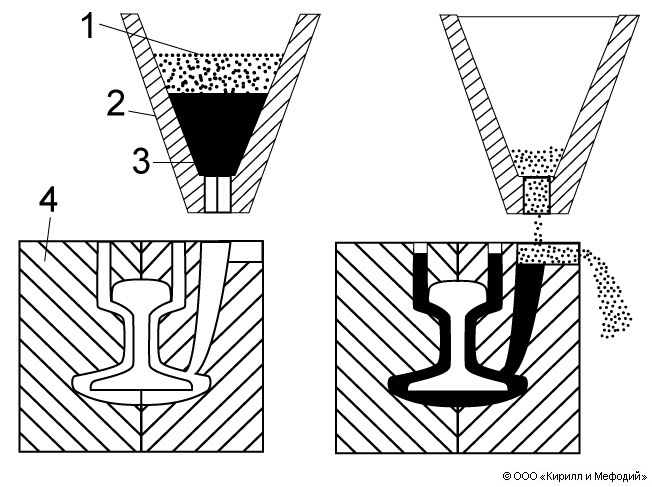 1
2
3
4

© ООО «Кирилл и Мефодий»