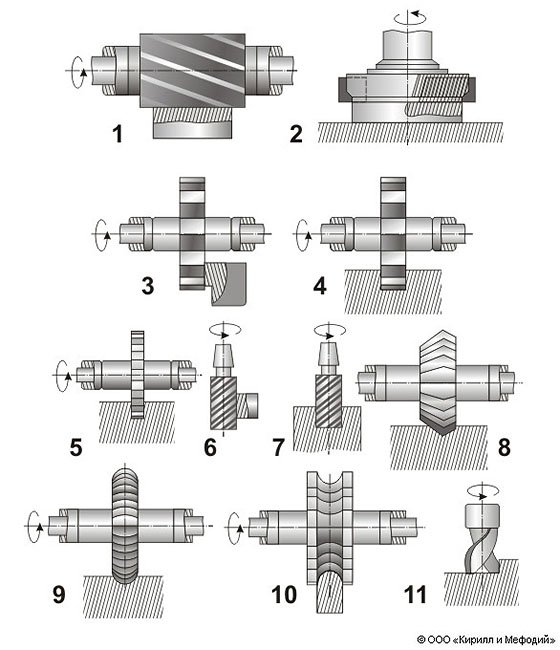 1
2
3
4
5
6
7
8
9
10
11
© ООО «Кирилл и Мефодий»