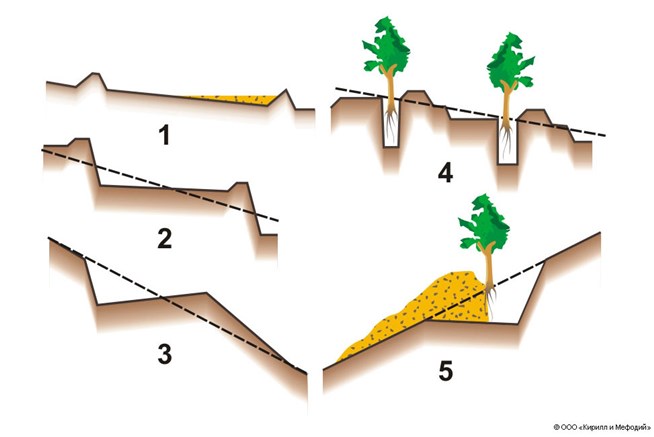 1

2

3

4

5

© ООО «Кирилл и Мефодий»