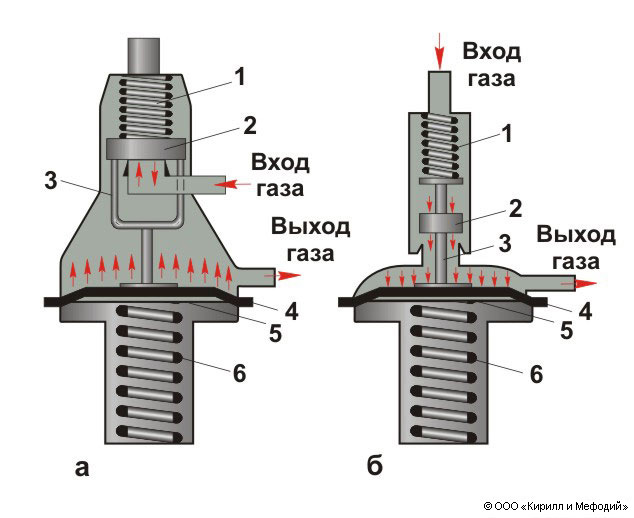 1
2
Вход газа
3
Выход газа
4
5
6
а

Вход газа
1
2
3
Выход газа
4
5
6
б

© ООО «Кирилл и Мефодий»