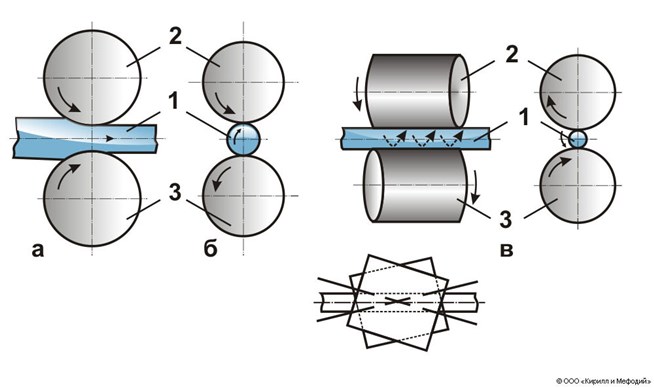 2
1
3
а
б
2
1
3
в
© ООО «Кирилл и Мефодий»