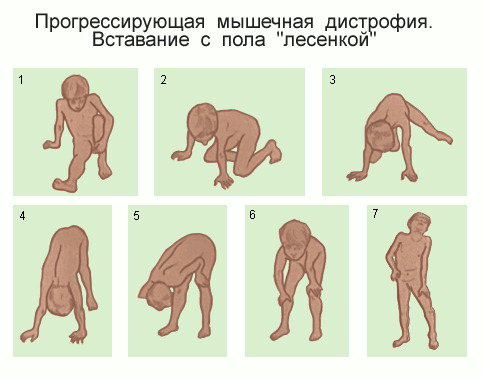 Прогрессирующая мышечная дистрофия.
Вставание с пола "лесенкой"

1

2

3

4

5

6

7