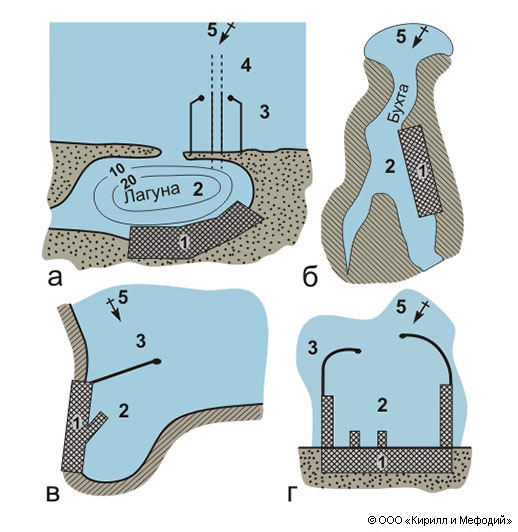 5
4
3
10
20
Лагуна 2
1
а

5
Бухта
2
1
б

5
3
2
1
в

5
3
2
1
г

© ООО «Кирилл и Мефодий»