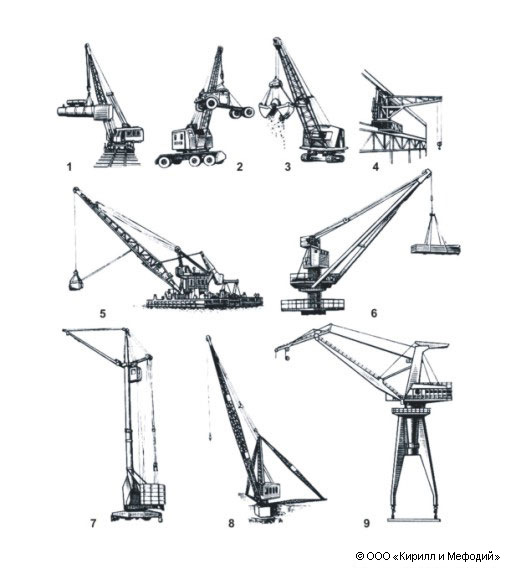 1
2
3
4
5
6
7
8
9

© ООО «Кирилл и Мефодий»