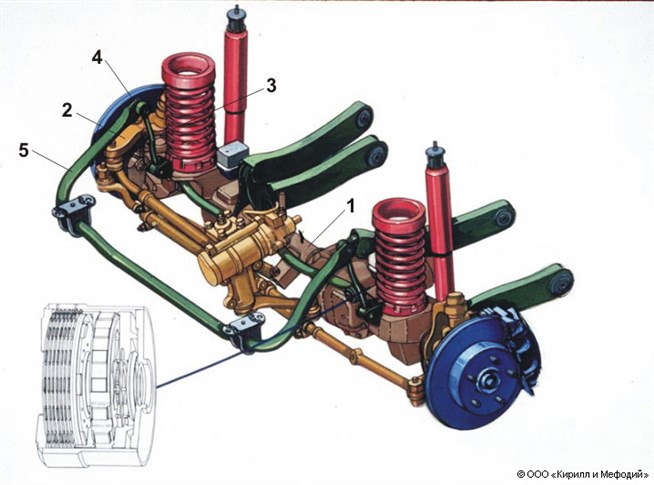 4
3
2
5
1
© ООО «Кирилл и Мефодий»