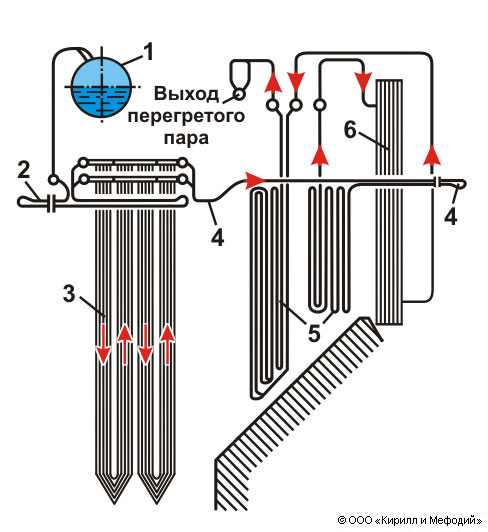 1
Выход перегретого пара
6
2
4
4
3
5
© ООО «Кирилл и Мефодий»