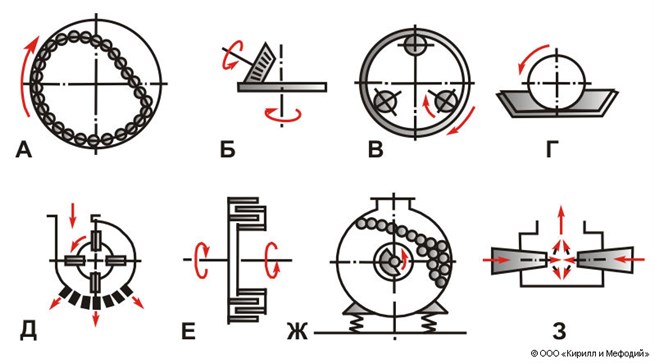 А Б В Г

Д Е Ж З

© ООО «Кирилл и Мефодий»