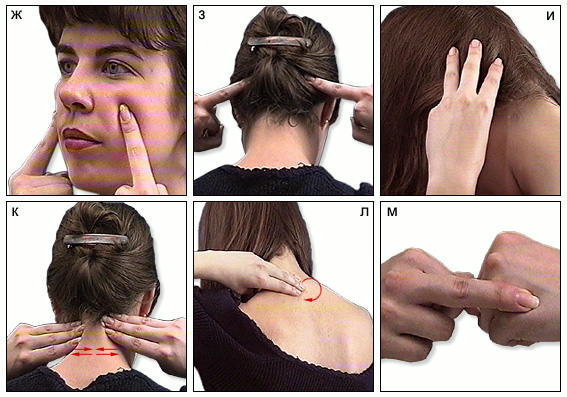 Ж
З
И
К
Л
М