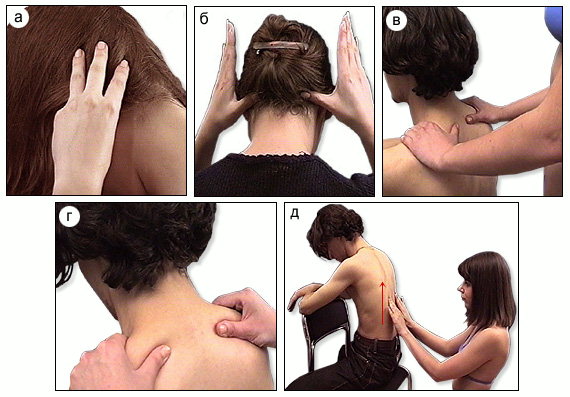 а
б
в
г
д