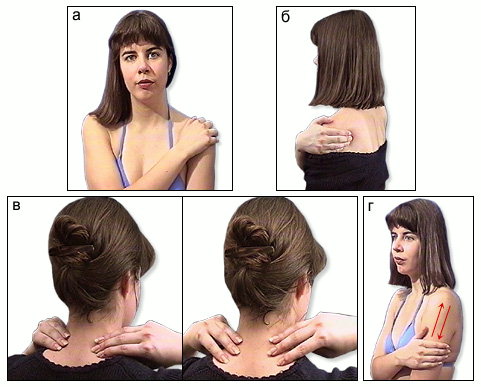 а

б

в

г