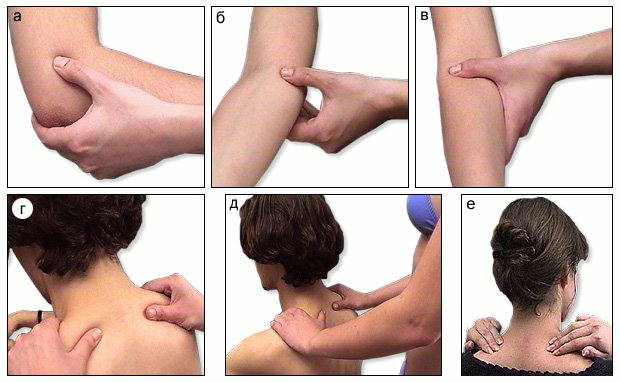 а
б
в
г
д
е