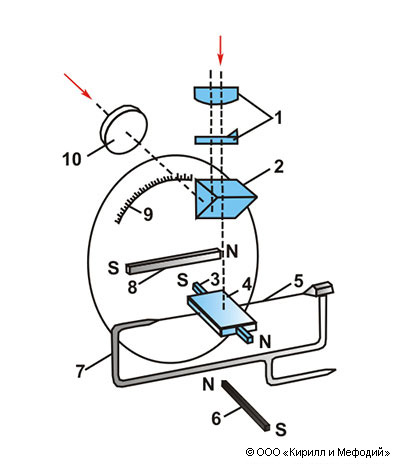 1
10
2
9
N
S
8
S
3
4
5
N
7
N
6
S
© ООО «Кирилл и Мефодий»