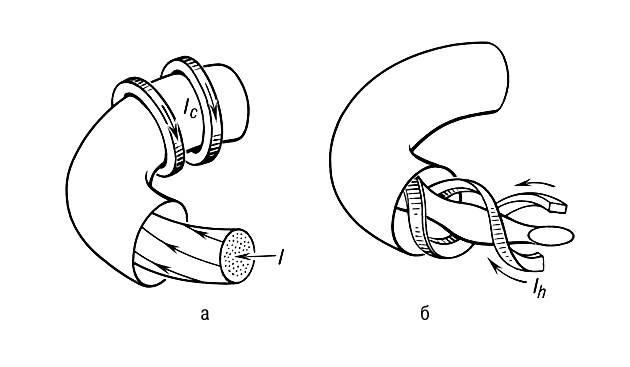 $I_c$

$I$

а

$I_h$

б