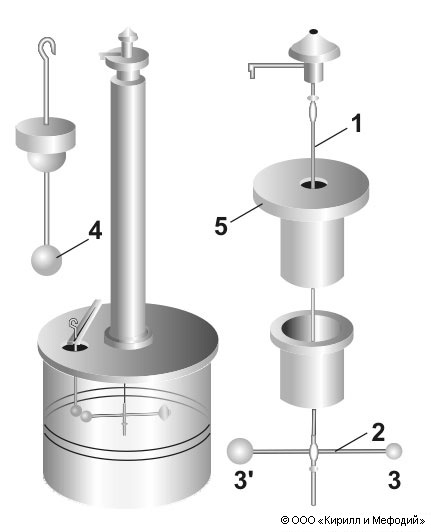 1
5
4
2
3'
3
© ООО «Кирилл и Мефодий»