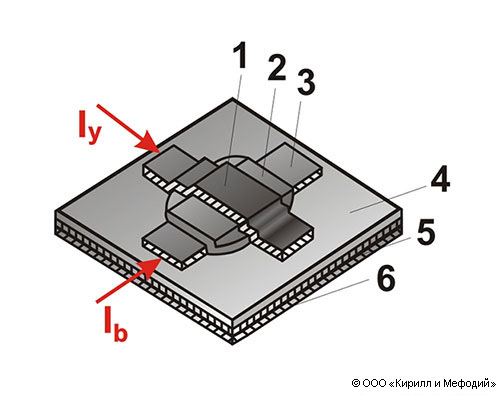 1
2
3
$I_y$
4
5
6
$I_b$
© ООО «Кирилл и Мефодий»