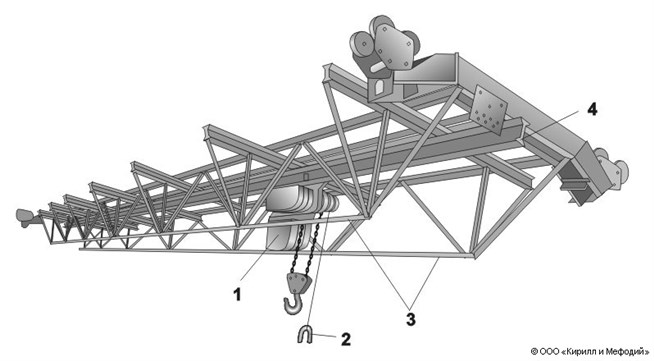 4

1

2

3

© ООО «Кирилл и Мефодий»