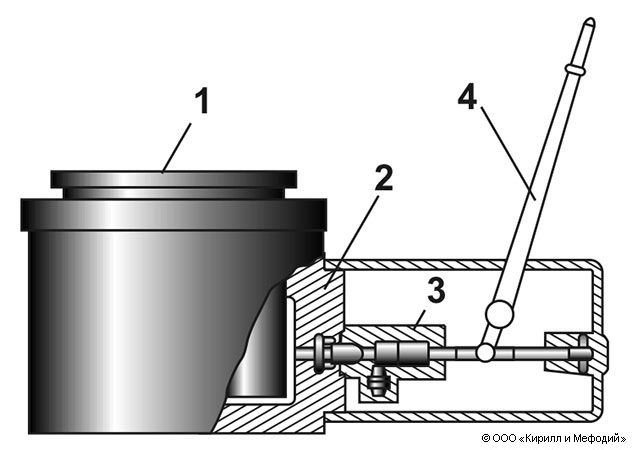 1
2
3
4
© ООО «Кирилл и Мефодий»