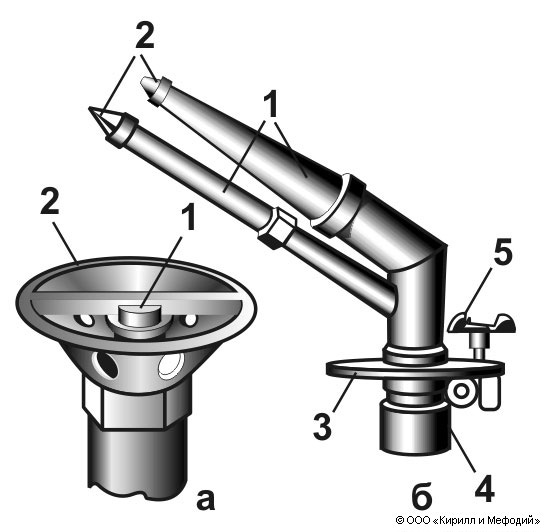 2
1
2
1
5
3
4
а
б
© ООО «Кирилл и Мефодий»