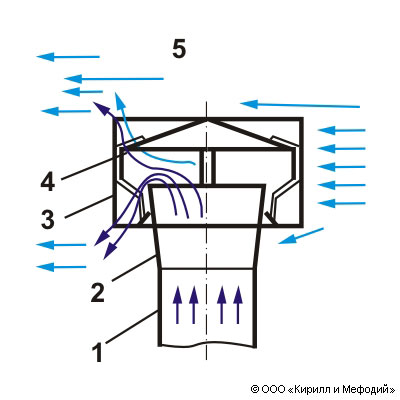 5

4

3

2

1

© ООО «Кирилл и Мефодий»