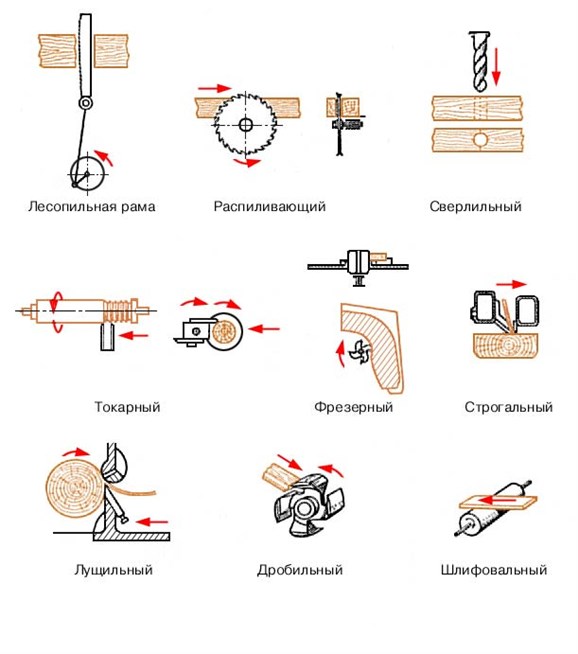 Лесопильная рама

Распиливающий

Сверлильный

Токарный

Фрезерный

Строгальный

Лущильный

Дробильный

Шлифовальный